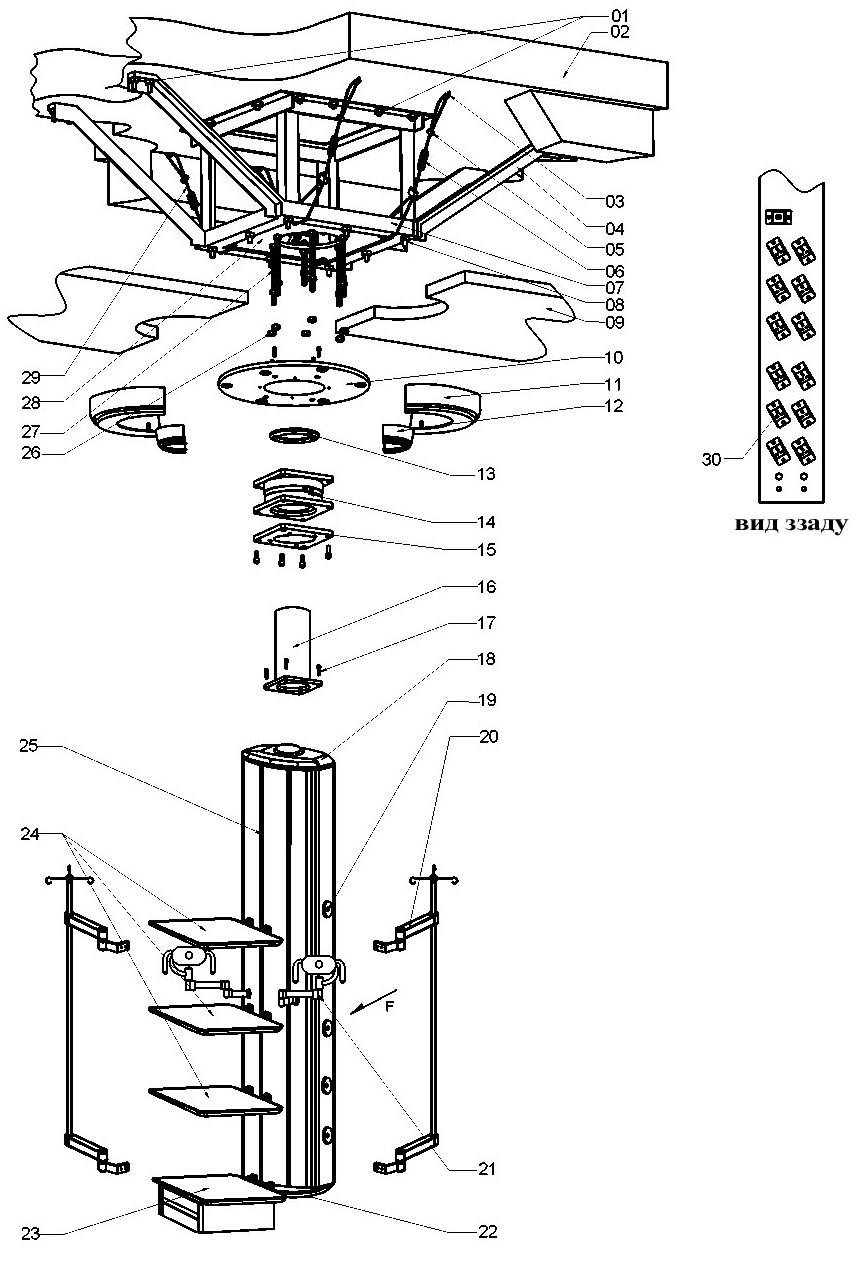 01
02
03
04
05
06
07
08
09
10
11
12
13
14
15
16
17
18
19
20
21
22
23
24
25
26
27
28
29
30
F
вид ззаду